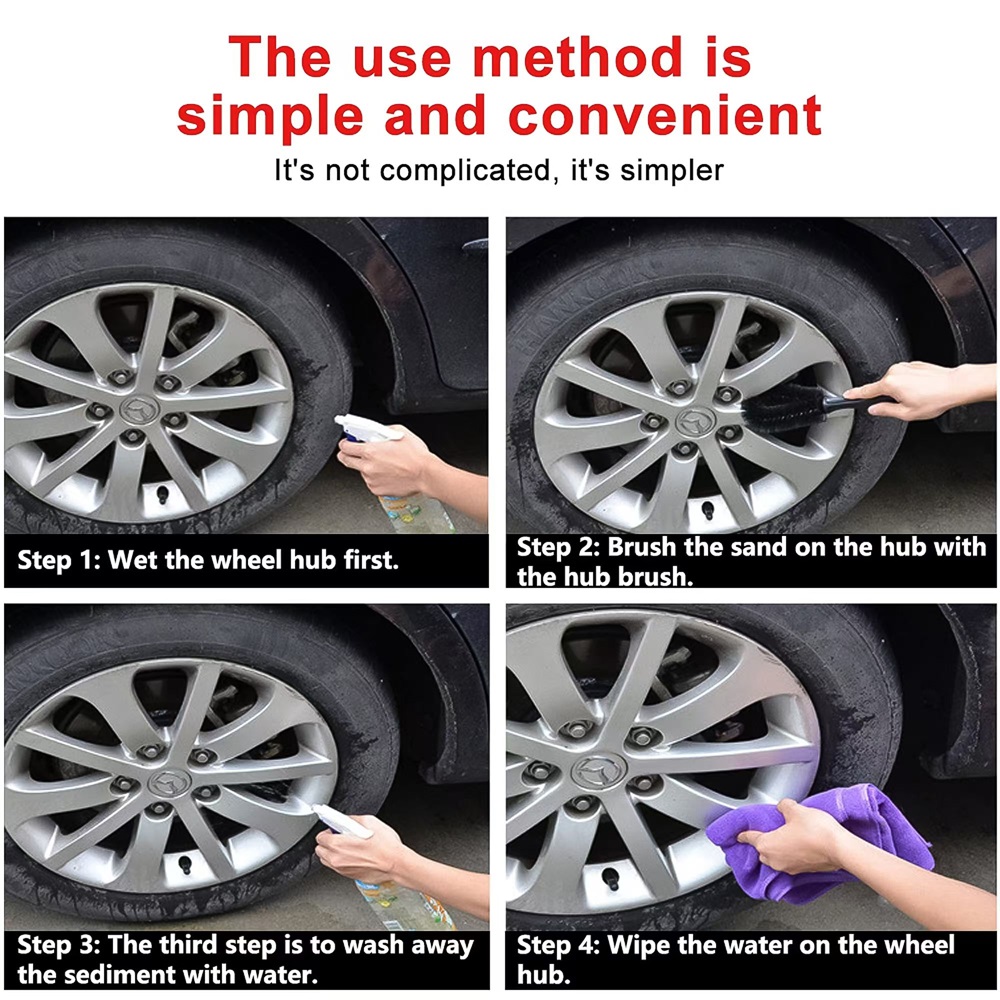 The use method is simple and convenient

It's not complicated, it's simpler

Step 1: Wet the wheel hub first.

Step 2: Brush the sand on the hub with the hub brush.

Step 3: The third step is to wash away the sediment with water.

Step 4: Wipe the water on the wheel hub.